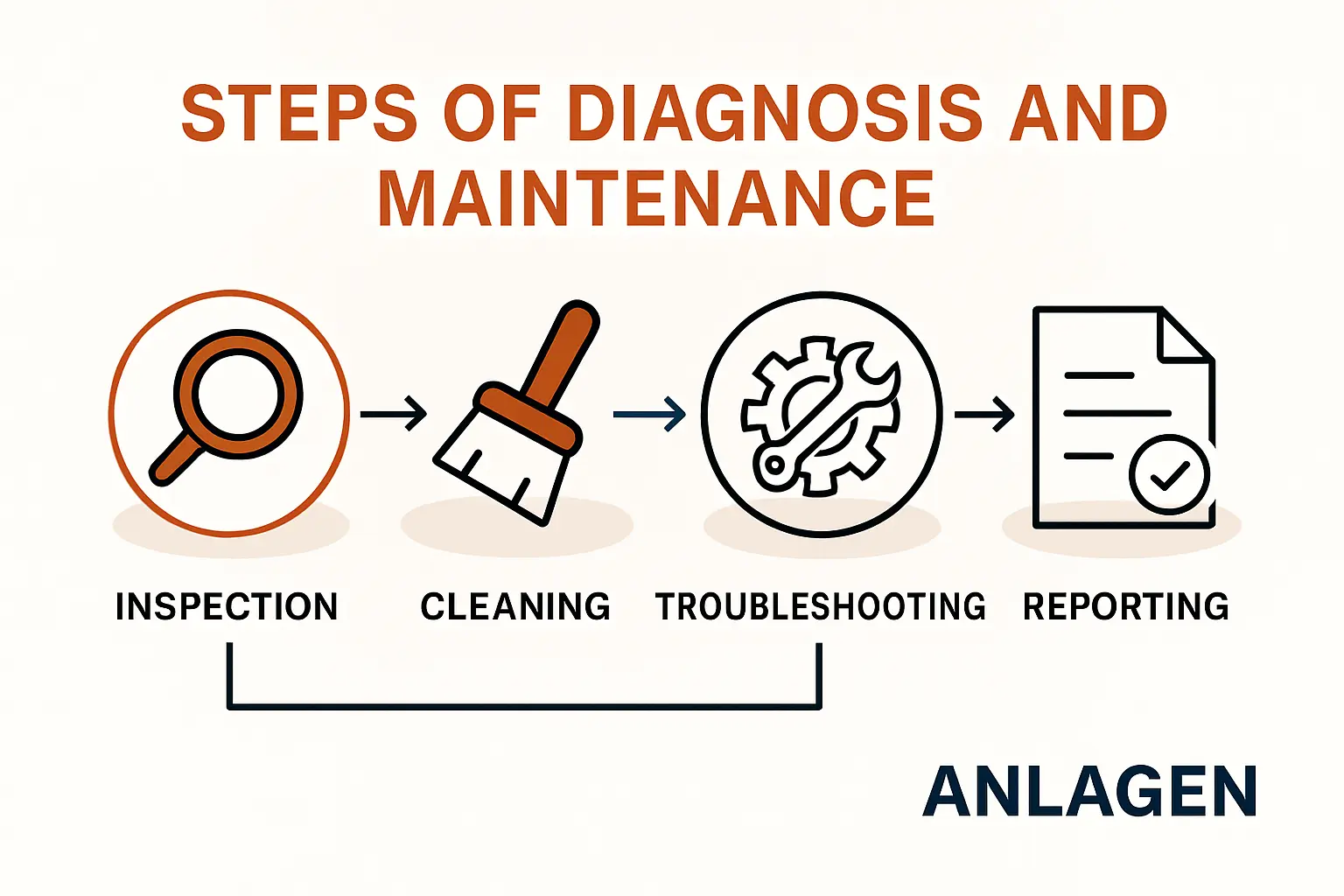 STEPS OF DIAGNOSIS AND MAINTENANCE

INSPECTION

CLEANING

TROUBLESHOOTING

REPORTING

ANLAGEN