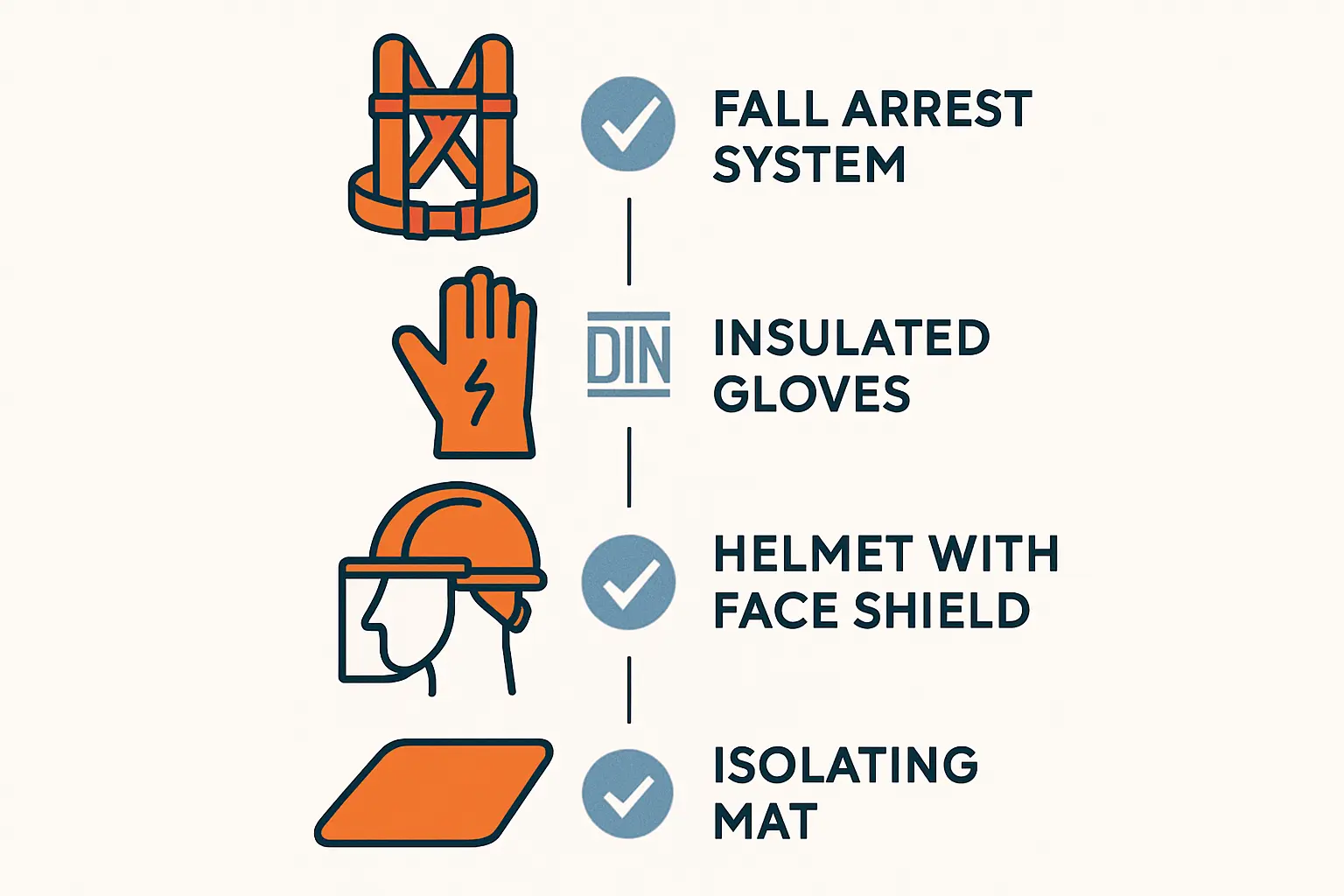 FALL ARREST SYSTEM

DIN

INSULATED GLOVES

HELMET WITH FACE SHIELD

ISOLATING MAT