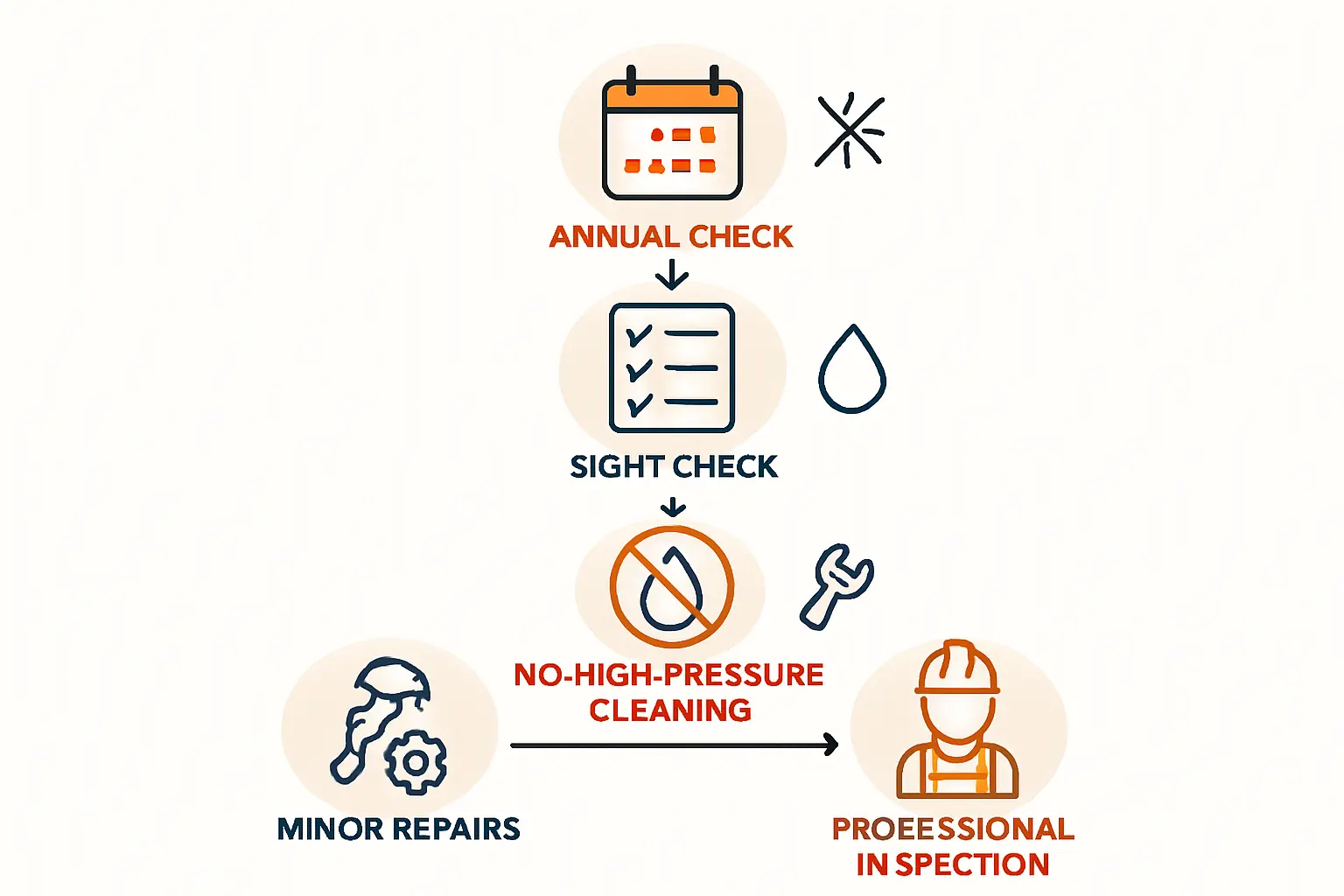 ANNUAL CHECK

SIGHT CHECK

NO-HIGH-PRESSURE CLEANING

MINOR REPAIRS

PROEESSIONAL IN SPECTION