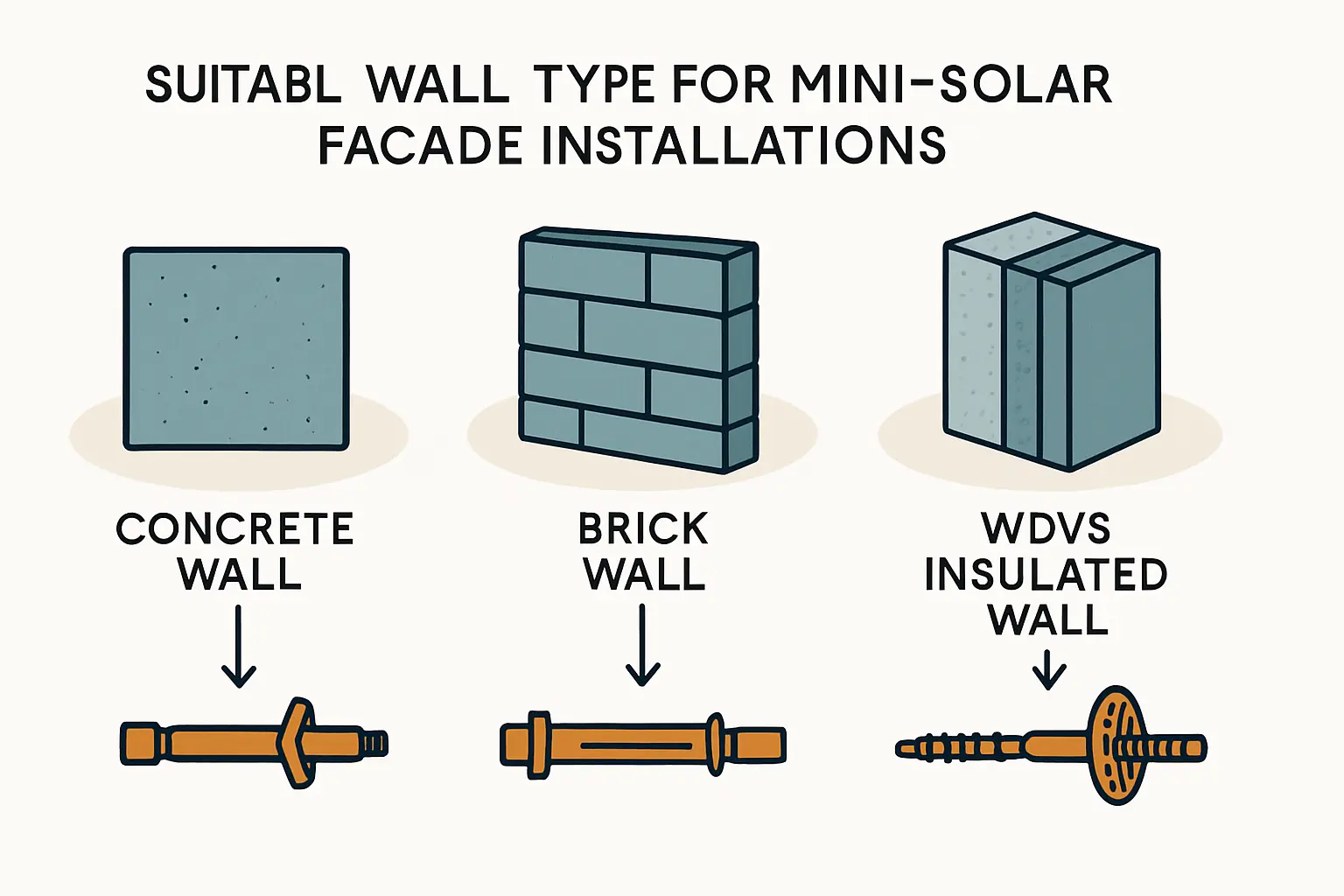 SUITABL WALL TYPE FOR MINI-SOLAR FACADE INSTALLATIONS

CONCRETE WALL

BRICK WALL

WDVS INSULATED WALL