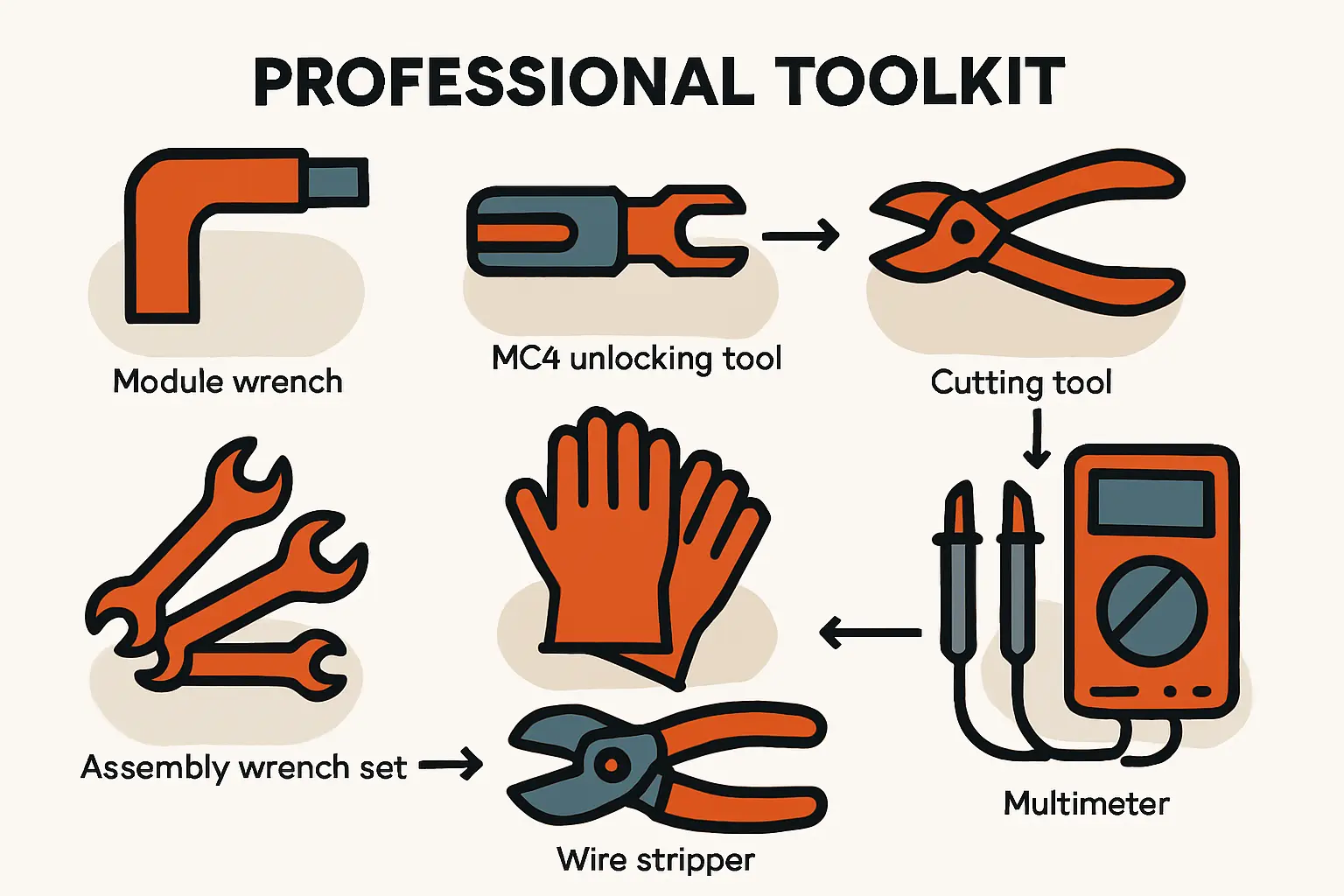 PROFESSIONAL TOOLKIT

Module wrench

MC4 unlocking tool

Cutting tool

Assembly wrench set

Wire stripper

Multimeter