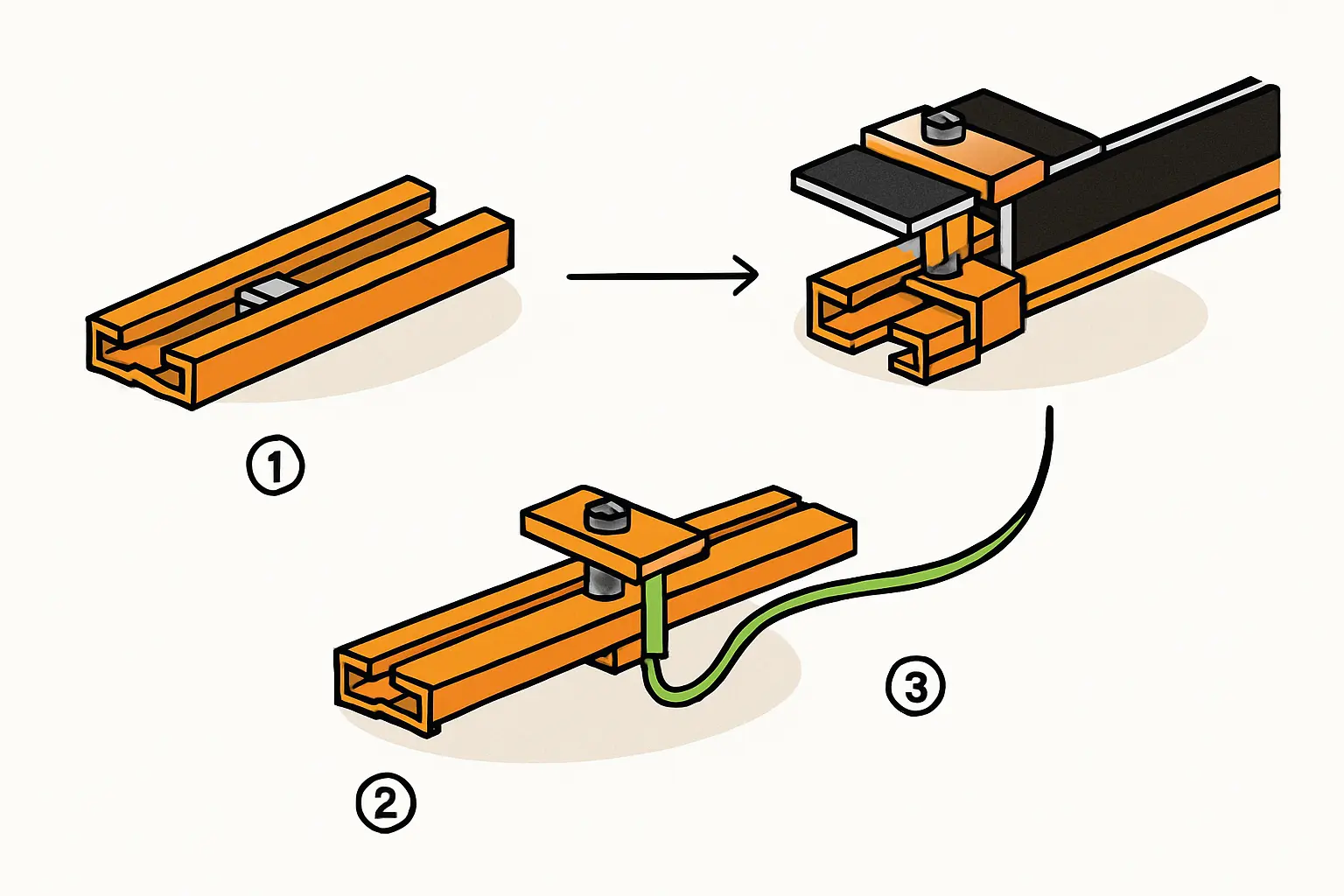 1

2

3