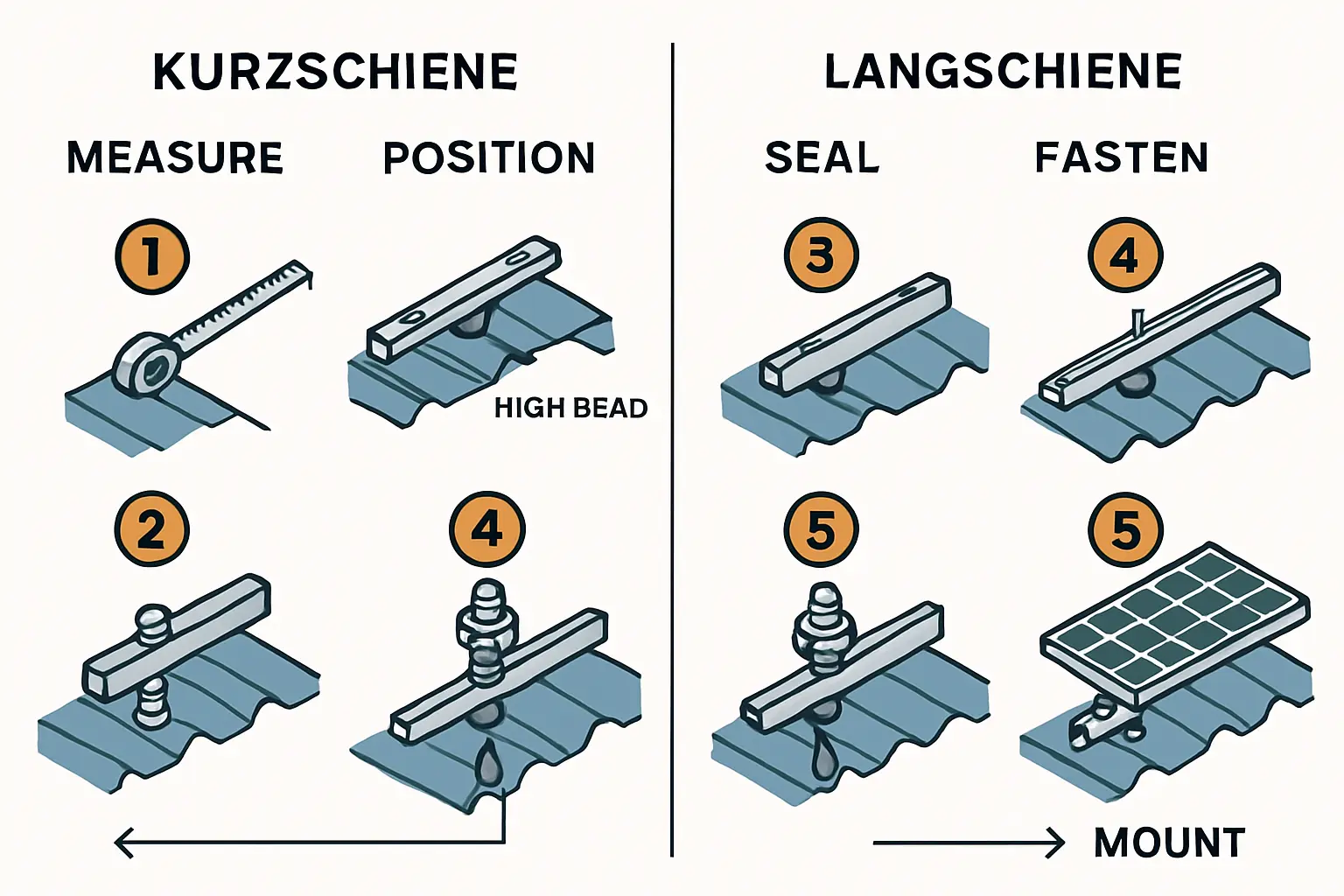 KURZSCHIENE

MEASURE

POSITION

1

HIGH BEAD

2

4

LANGSCHIENE

SEAL

FASTEN

3

4

5

5

MOUNT