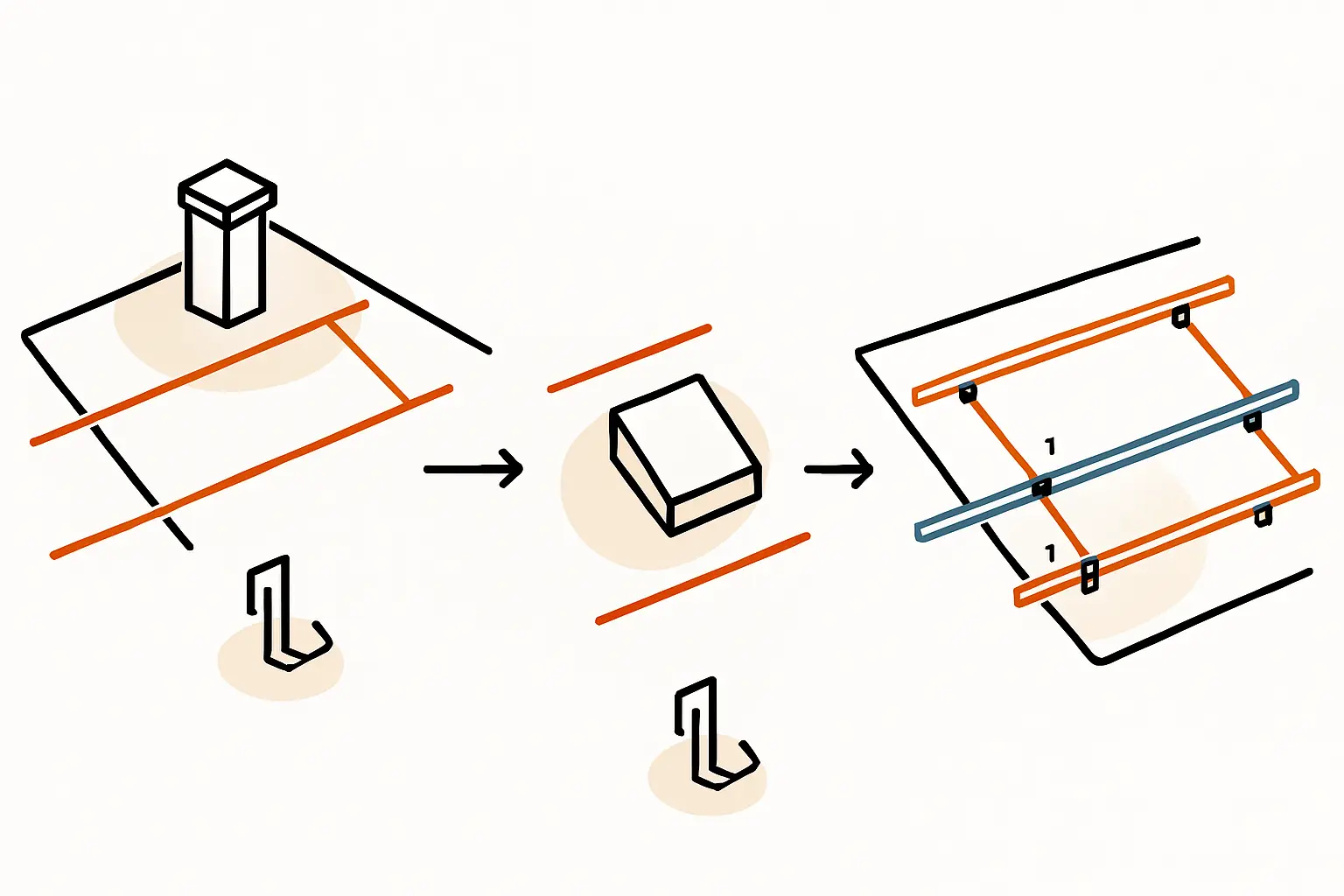 1

1