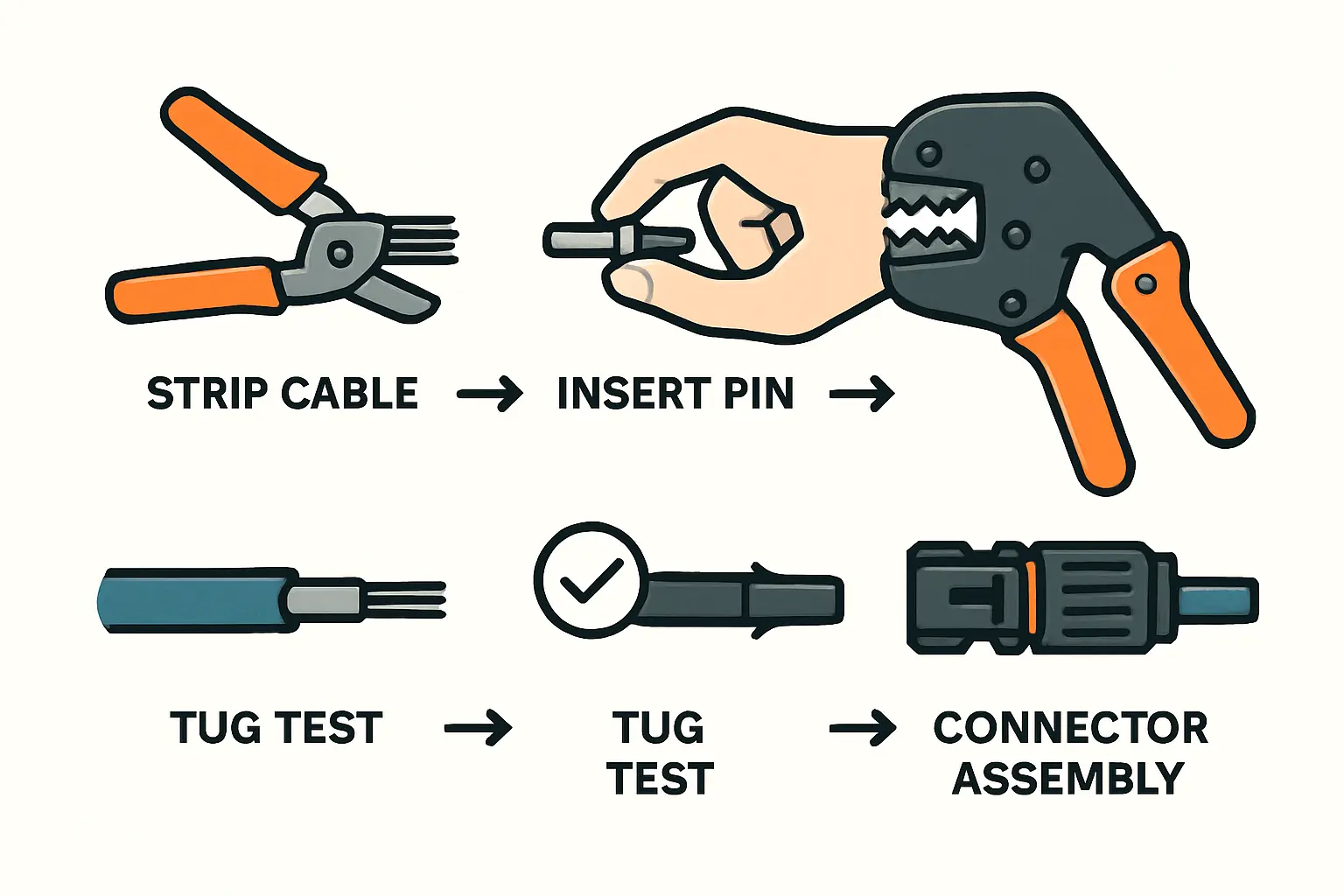 STRIP CABLE → INSERT PIN →

TUG TEST → TUG TEST → CONNECTOR ASSEMBLY