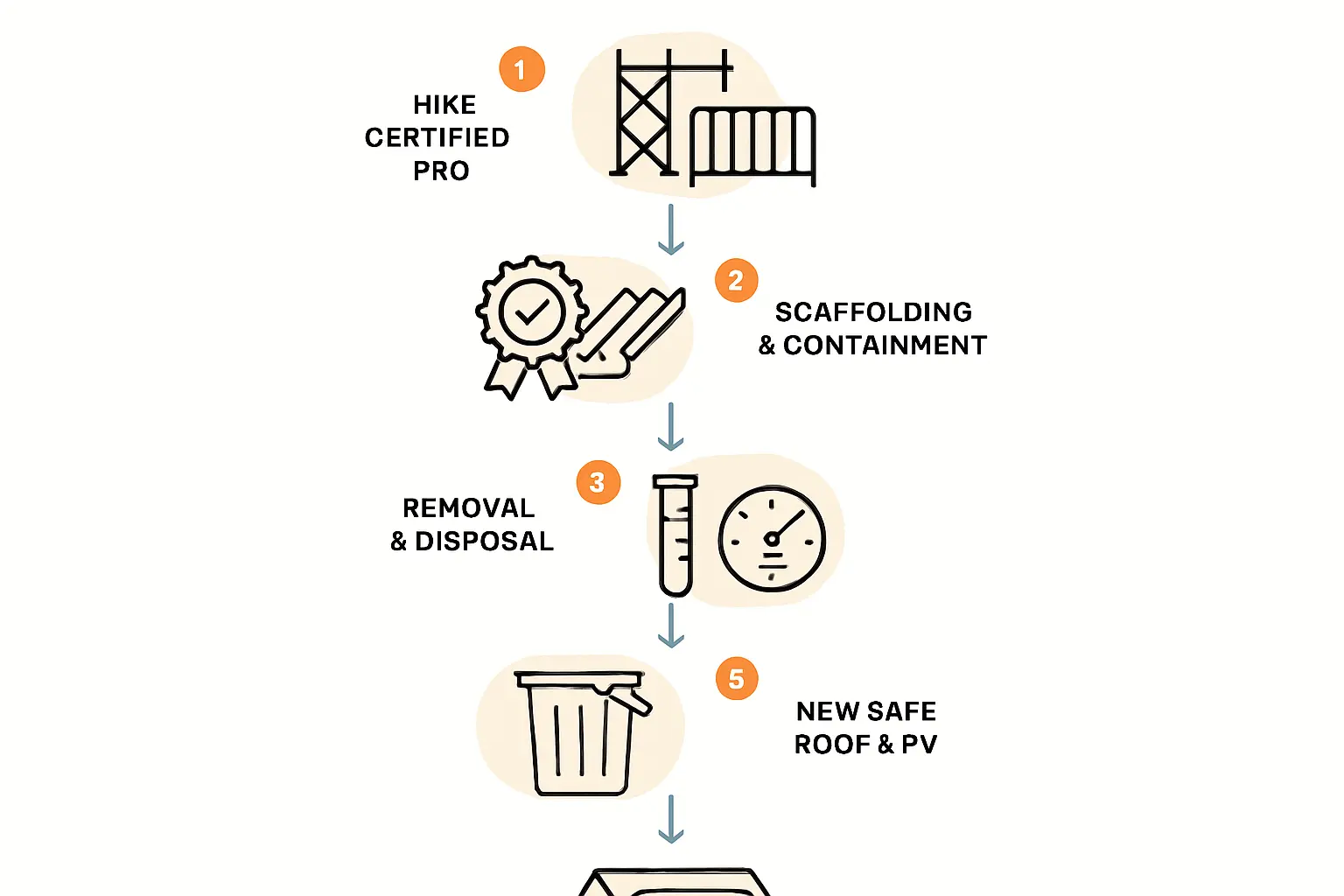 1
HIKE CERTIFIED PRO

2
SCAFFOLDING & CONTAINMENT

3
REMOVAL & DISPOSAL

5
NEW SAFE ROOF & PV