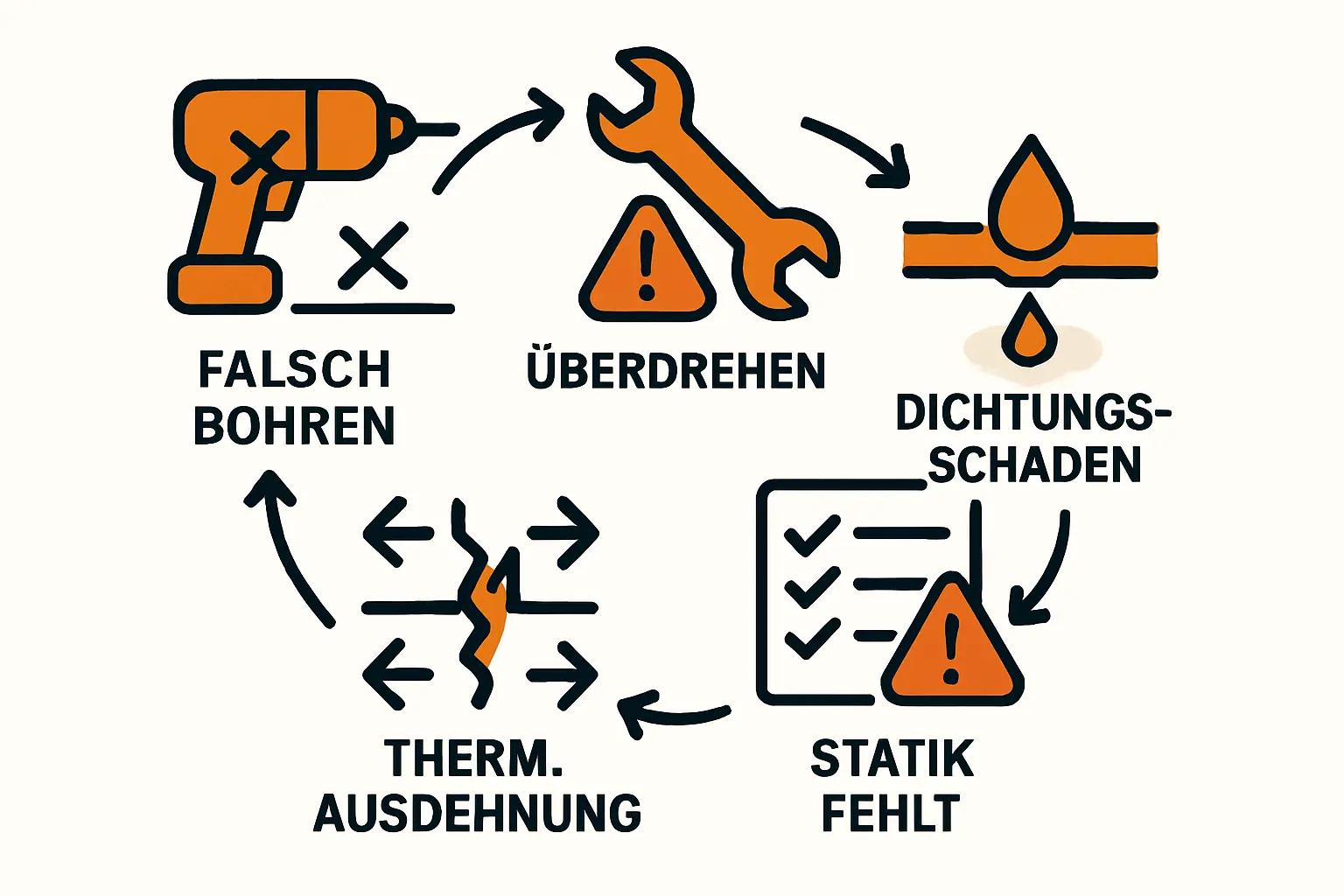 FALSCH BOHREN

ÜBERDREHEN

DICHTUNGS-SCHADEN

STATIK FEHLT

THERM. AUSDEHNUNG