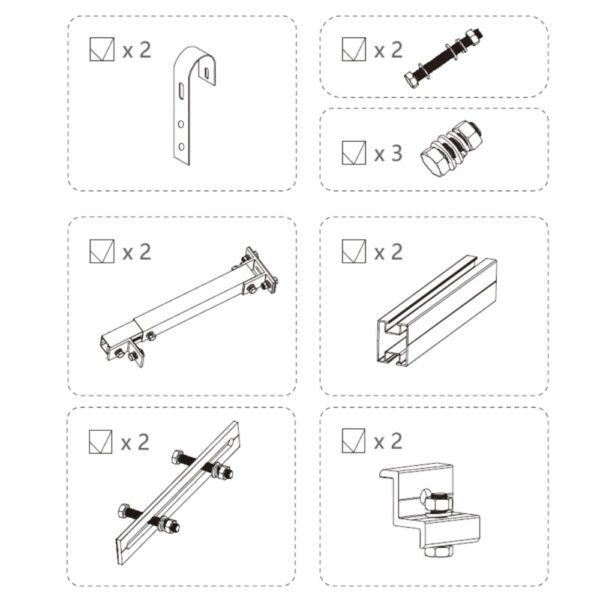 x 2

x 2

x 3

x 2

x 2

x 2

x 2